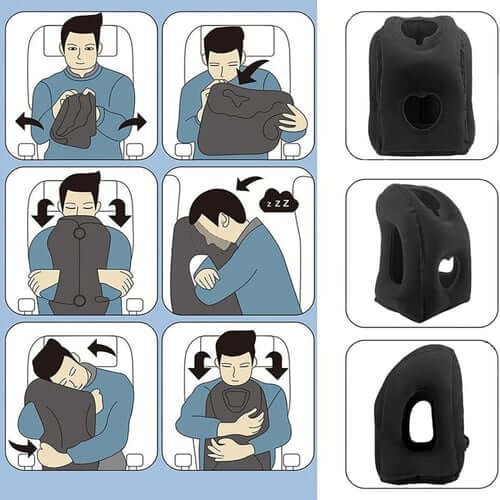 z Z Z