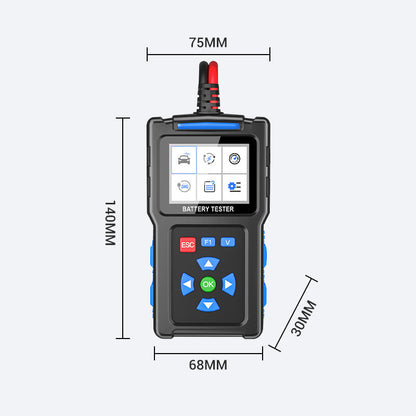 75MM

140MM

BATTERY TESTER

ESC F1 V

OK

30MM

68MM