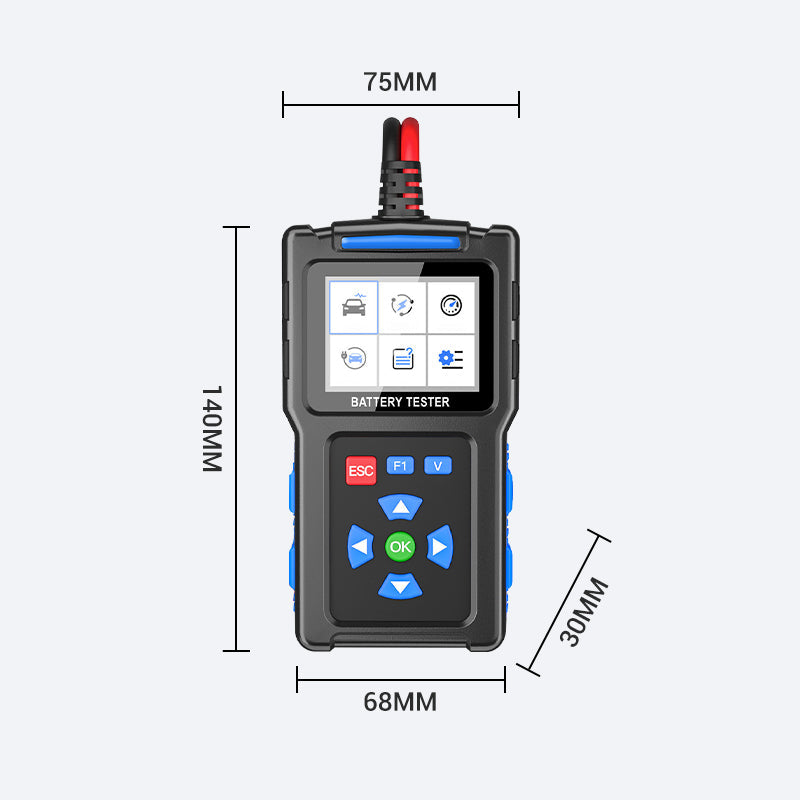 75MM

140MM

BATTERY TESTER

ESC F1 V

OK

30MM

68MM